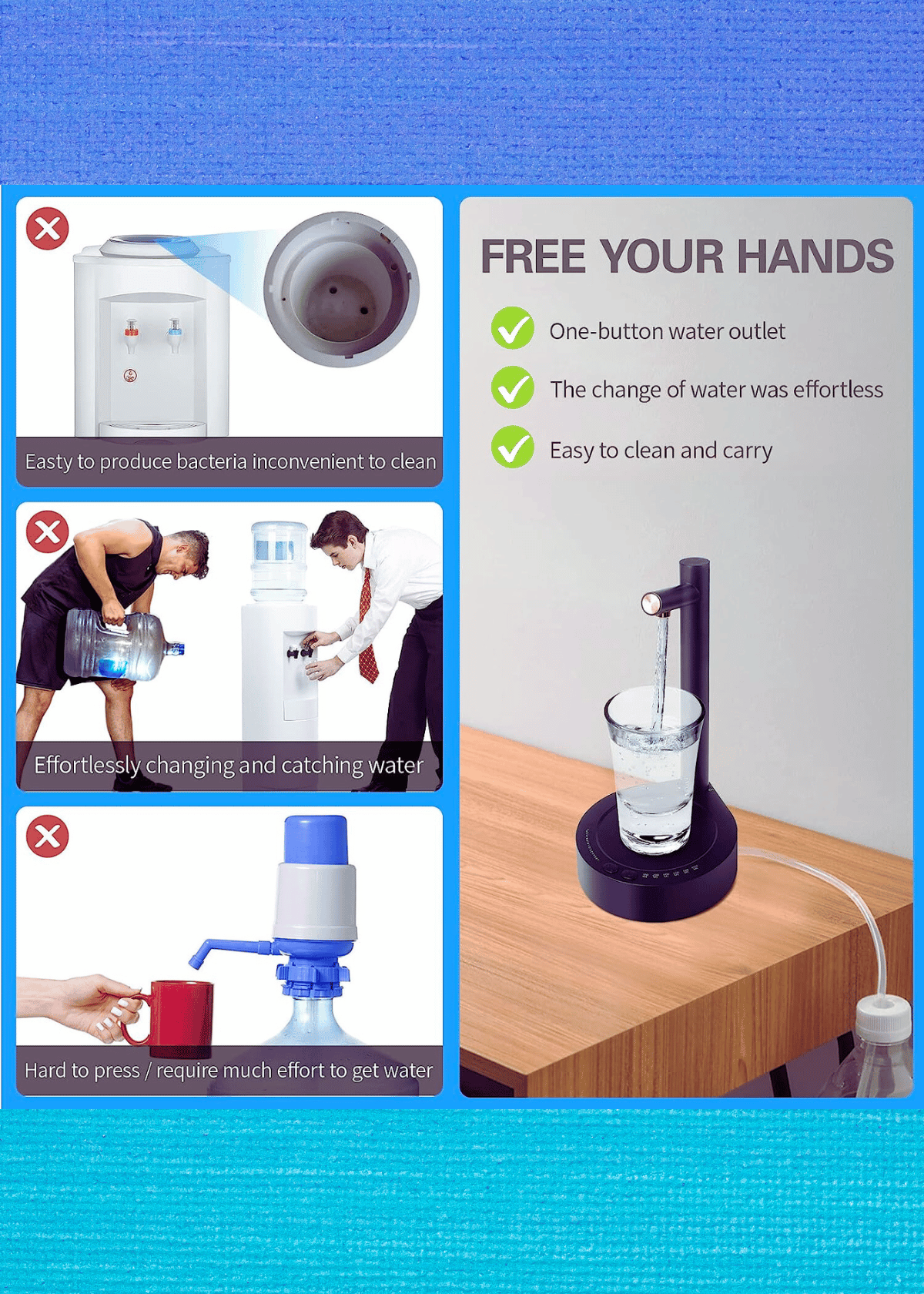 Easty to produce bacteria inconvenient to clean

Effortlessly changing and catching water

Hard to press / require much effort to get water

FREE YOUR HANDS

One-button water outlet

The change of water was effortless

Easy to clean and carry